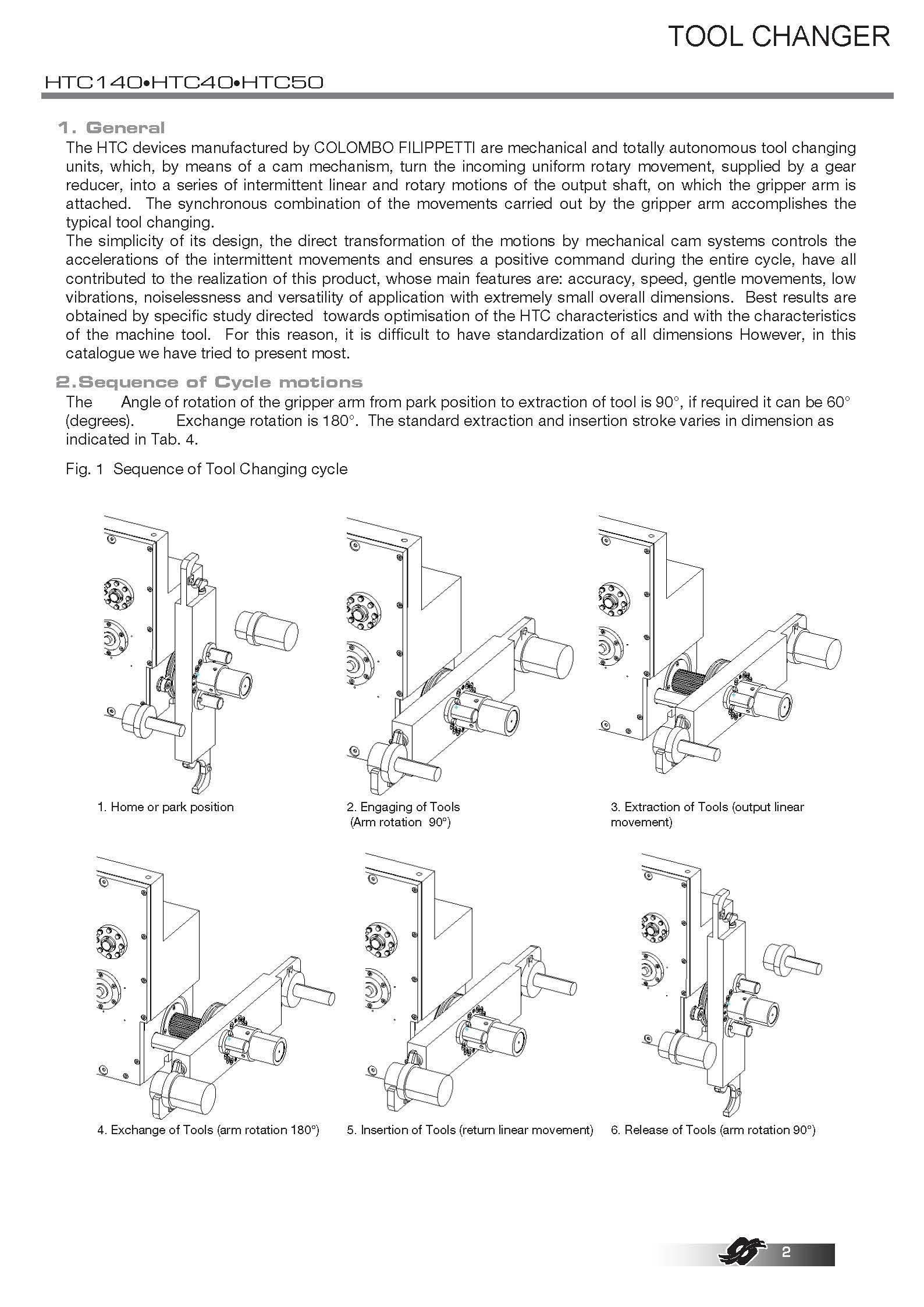 TOOL CHANGER

HTC140•HTC40•HTC50

1. General

The HTC devices manufactured by COLOMBO FILIPPETTI are mechanical and totally autonomous tool changing units, which, by means of a cam mechanism, turn the incoming uniform rotary movement, supplied by a gear reducer, into a series of intermittent linear and rotary motions of the output shaft, on which the gripper arm is attached. The synchronous combination of the movements carried out by the gripper arm accomplishes the typical tool changing.
The simplicity of its design, the direct transformation of the motions by mechanical cam systems controls the accelerations of the intermittent movements and ensures a positive command during the entire cycle, have all contributed to the realization of this product, whose main features are: accuracy, speed, gentle movements, low vibrations, noiselessness and versatility of application with extremely small overall dimensions. Best results are obtained by specific study directed towards optimisation of the HTC characteristics and with the characteristics of the machine tool. For this reason, it is difficult to have standardization of all dimensions However, in this catalogue we have tried to present most.

2.Sequence of Cycle motions

The Angle of rotation of the gripper arm from park position to extraction of tool is 90°, if required it can be 60° (degrees). Exchange rotation is 180°. The standard extraction and insertion stroke varies in dimension as indicated in Tab. 4.

Fig. 1 Sequence of Tool Changing cycle

1. Home or park position

2. Engaging of Tools (Arm rotation 90°)

3. Extraction of Tools (output linear movement)

4. Exchange of Tools (arm rotation 180°)

5. Insertion of Tools (return linear movement)

6. Release of Tools (arm rotation 90°)

2