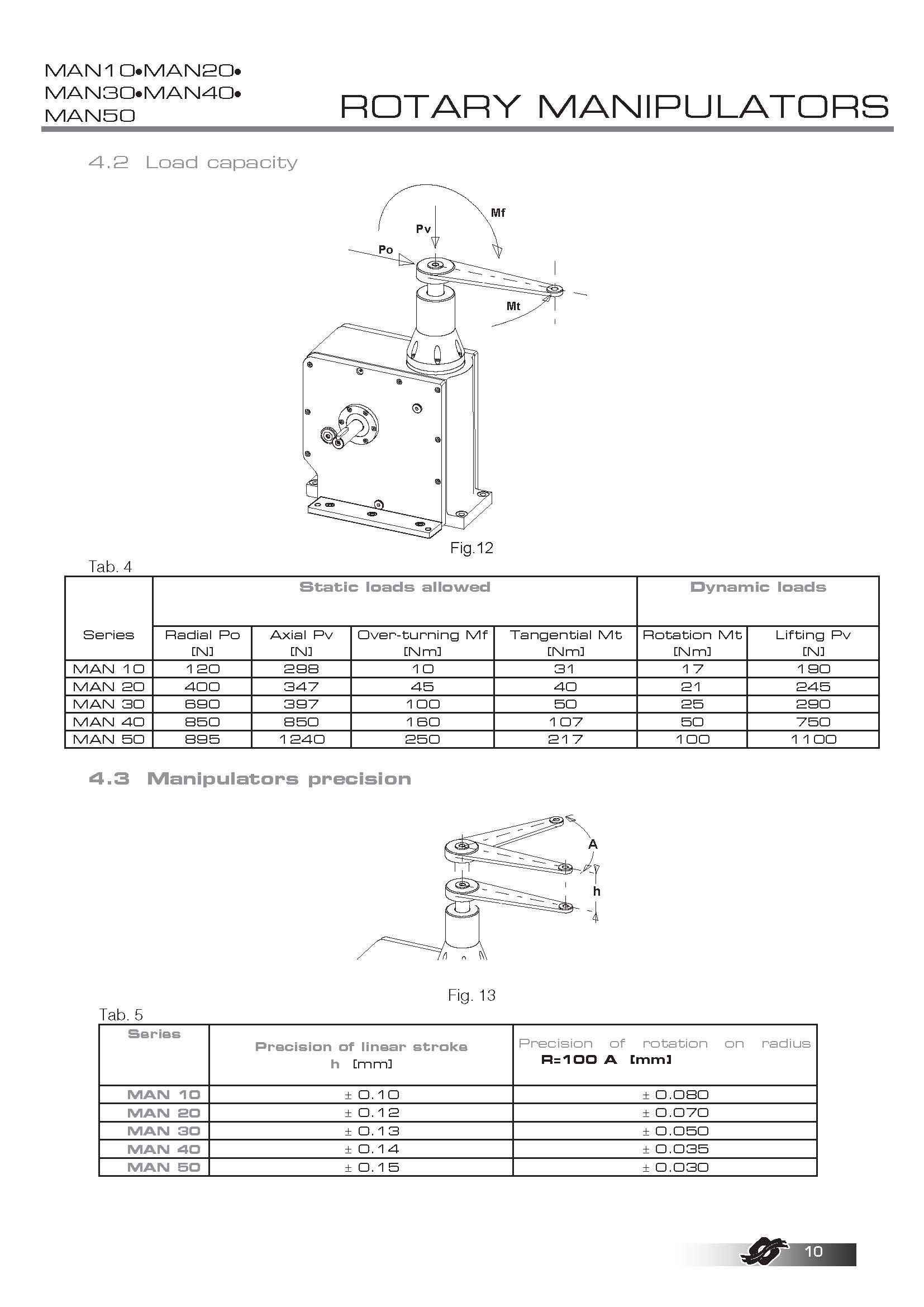 MAN10•MAN20•
MAN30•MAN40•
MAN50

ROTARY MANIPULATORS

4.2 Load capacity

Mf
Pv
Po
Mt

Fig.12

Tab. 4

| Series | Static loads allowed | | | | Dynamic loads | |
|---|---|---|---|---|---|---|
| | Radial Po [N] | Axial Pv [N] | Over-turning Mf [Nm] | Tangential Mt [Nm] | Rotation Mt [Nm] | Lifting Pv [N] |
| MAN 10 | 120 | 298 | 10 | 31 | 17 | 190 |
| MAN 20 | 400 | 347 | 45 | 40 | 21 | 245 |
| MAN 30 | 690 | 397 | 100 | 50 | 25 | 290 |
| MAN 40 | 850 | 850 | 160 | 107 | 50 | 750 |
| MAN 50 | 895 | 1240 | 250 | 217 | 100 | 1100 |

4.3 Manipulators precision

A
h

Fig. 13

Tab. 5

| Series | Precision of linear stroke h [mm] | Precision of rotation on radius R=100 A [mm] |
|---|---|---|
| MAN 10 | ± 0.10 | ± 0.080 |
| MAN 20 | ± 0.12 | ± 0.070 |
| MAN 30 | ± 0.13 | ± 0.050 |
| MAN 40 | ± 0.14 | ± 0.035 |
| MAN 50 | ± 0.15 | ± 0.030 |

10